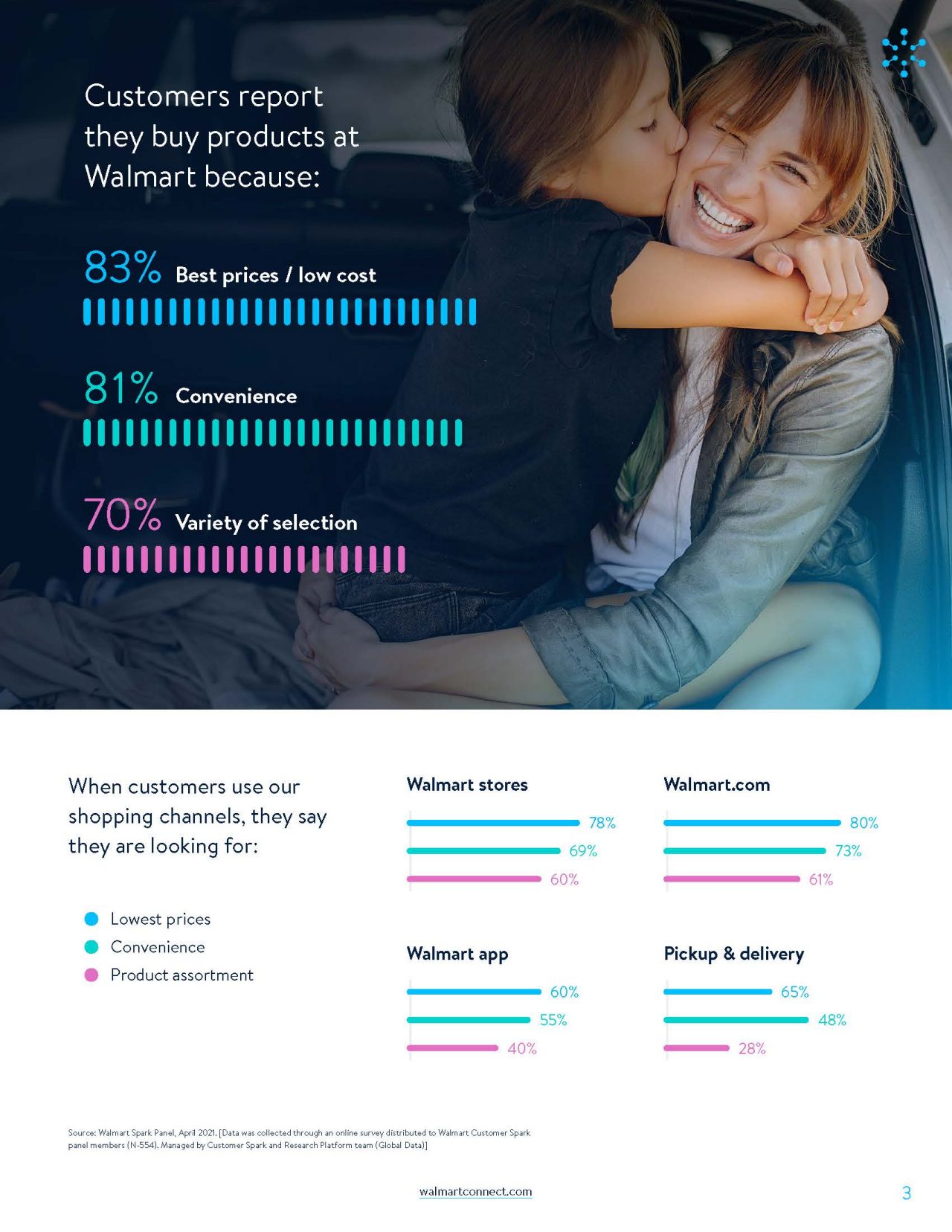 Customers report they buy products at Walmart because:

83% Best prices / low cost

81% Convenience

70% Variety of selection

When customers use our shopping channels, they say they are looking for:

Lowest prices
Convenience
Product assortment

Walmart stores
78%
69%
60%

Walmart.com
80%
73%
61%

Walmart app
60%
55%
40%

Pickup & delivery
65%
48%
28%

Source: Walmart Spark Panel, April 2021. [Data was collected through an online survey distributed to Walmart Customer Spark panel members (N-554). Managed by Customer Spark and Research Platform team (Global Data)]

walmartconnect.com

3