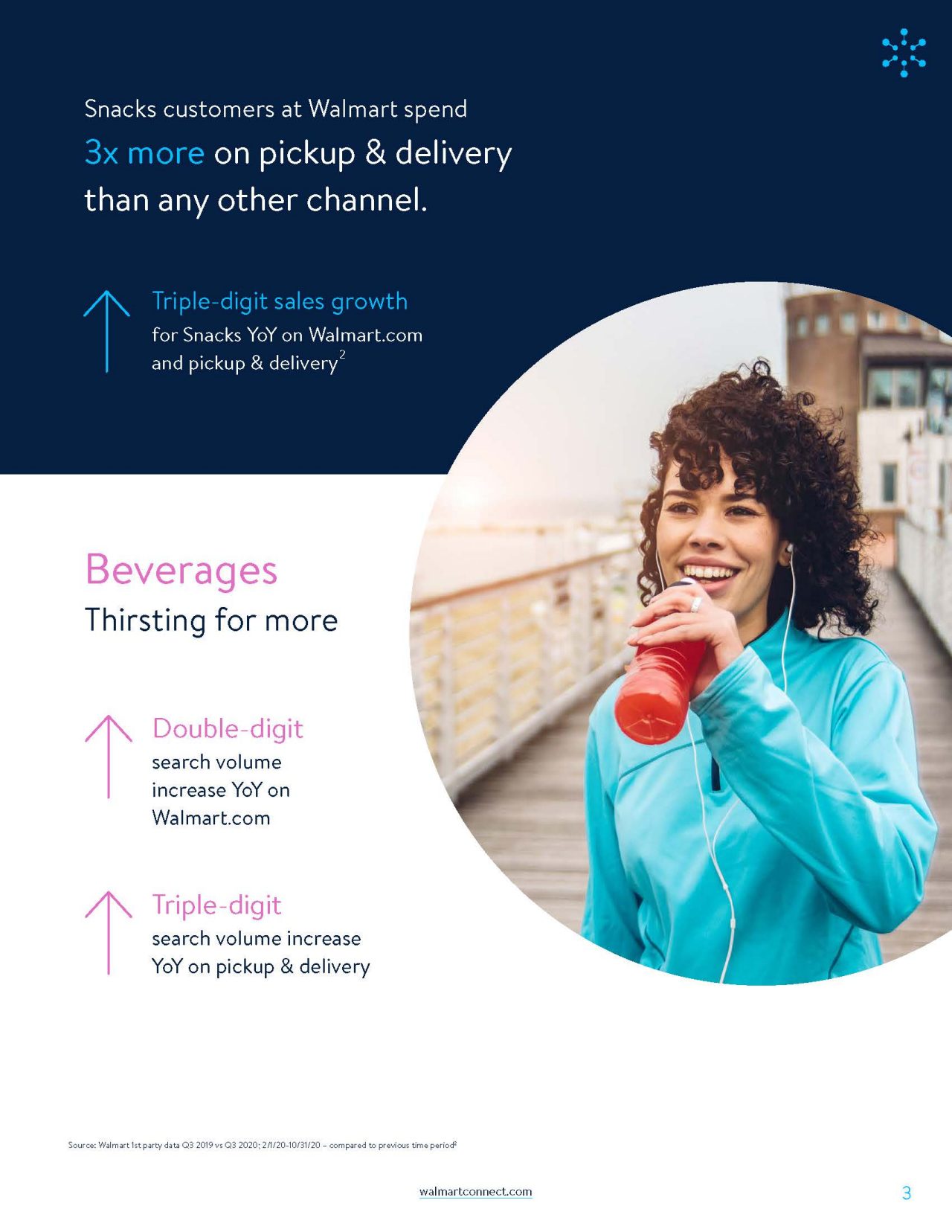 Snacks customers at Walmart spend
3x more on pickup & delivery than any other channel.

Triple-digit sales growth
for Snacks YoY on Walmart.com and pickup & delivery$^2$

Beverages
Thirsting for more

Double-digit
search volume increase YoY on Walmart.com

Triple-digit
search volume increase YoY on pickup & delivery

Source: Walmart 1st party data Q3 2019 vs Q3 2020; 2/1/20-10/31/20 – compared to previous time period$^2$

walmartconnect.com

3