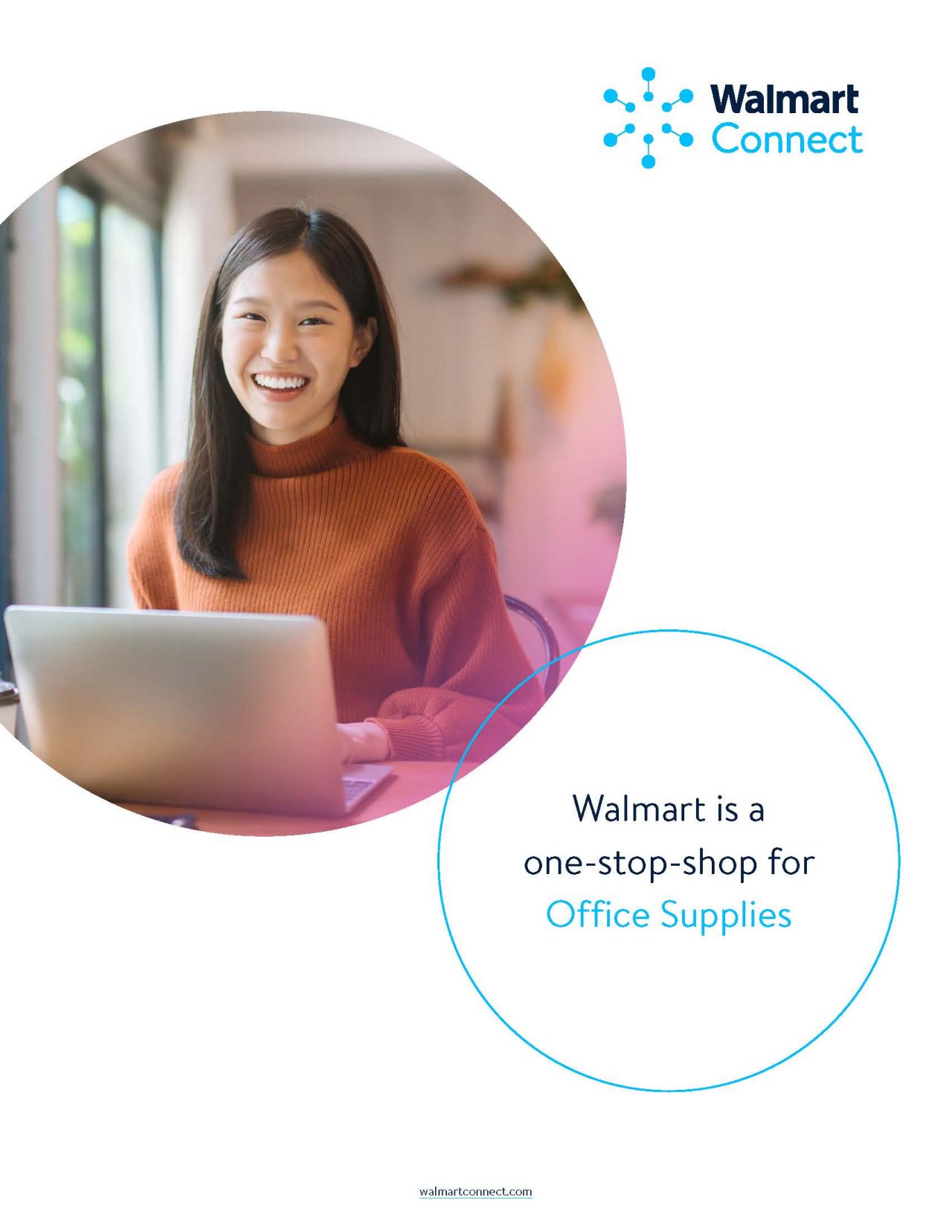 Walmart Connect

Walmart is a one-stop-shop for Office Supplies

walmartconnect.com