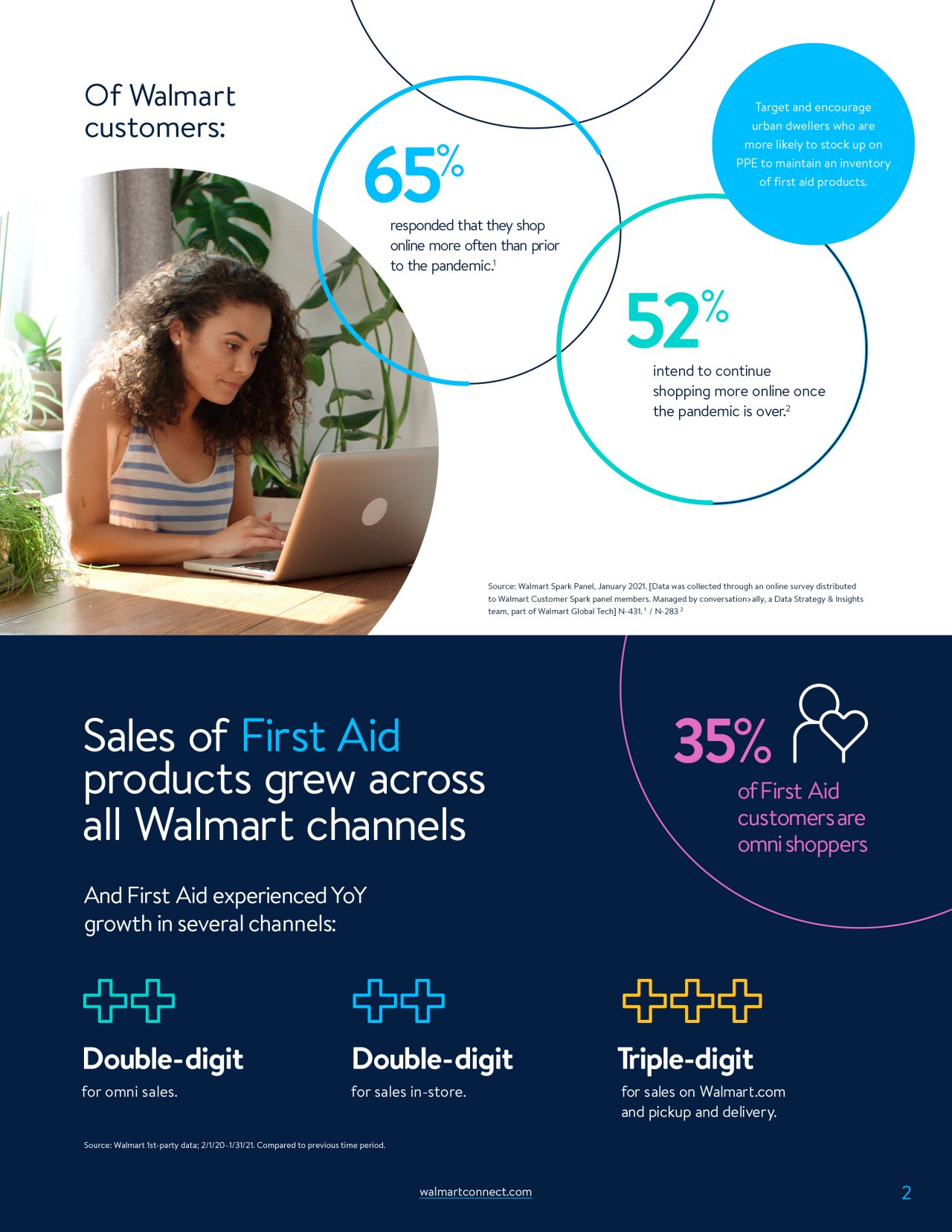 Of Walmart customers:

65%
responded that they shop online more often than prior to the pandemic.$^1$

Target and encourage urban dwellers who are more likely to stock up on PPE to maintain an inventory of first aid products.

52%
intend to continue shopping more online once the pandemic is over.$^2$

Source: Walmart Spark Panel, January 2021. [Data was collected through an online survey distributed to Walmart Customer Spark panel members. Managed by conversation>ally, a Data Strategy & Insights team, part of Walmart Global Tech] N-431. $^1$ / N-283 $^2$

Sales of First Aid products grew across all Walmart channels

35%
of First Aid customers are omni shoppers

And First Aid experienced YoY growth in several channels:

Double-digit
for omni sales.

Double-digit
for sales in-store.

Triple-digit
for sales on Walmart.com and pickup and delivery.

Source: Walmart 1st-party data; 2/1/20–1/31/21. Compared to previous time period.

walmartconnect.com

2