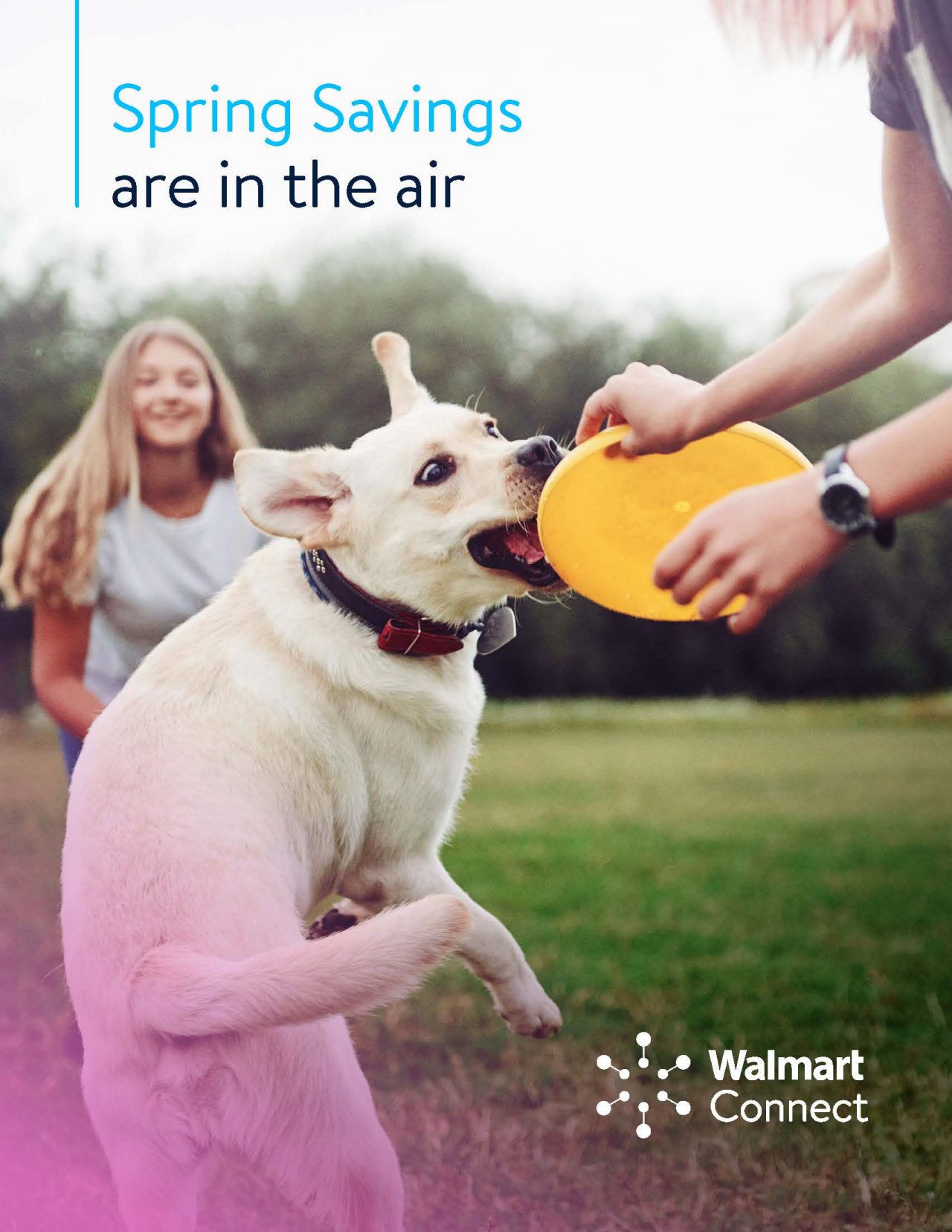 Spring Savings
are in the air

Walmart
Connect