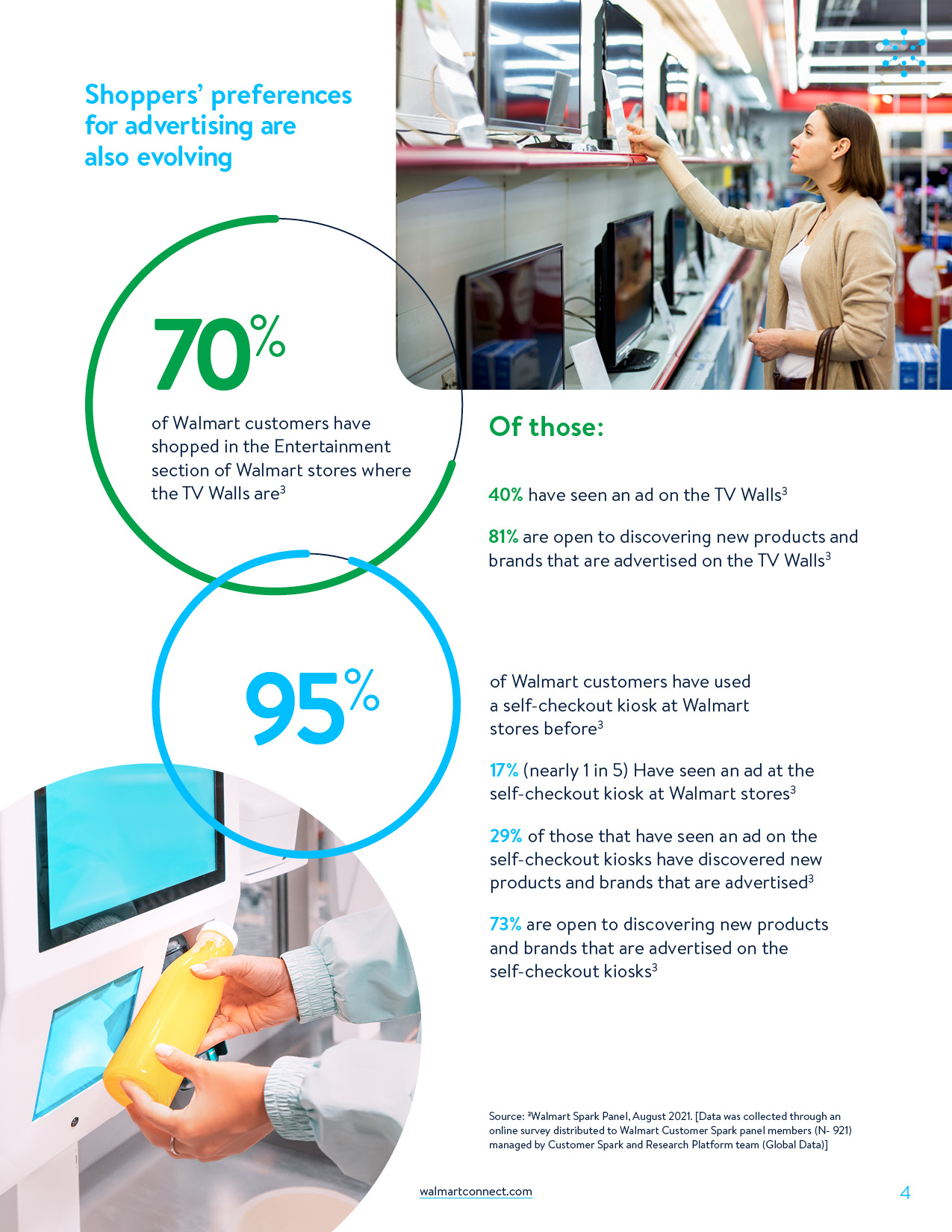 Shoppers' preferences for advertising are also evolving

70%

of Walmart customers have shopped in the Entertainment section of Walmart stores where the TV Walls are$^3$

Of those:

40% have seen an ad on the TV Walls$^3$

81% are open to discovering new products and brands that are advertised on the TV Walls$^3$

95%

of Walmart customers have used a self-checkout kiosk at Walmart stores before$^3$

17% (nearly 1 in 5) Have seen an ad at the self-checkout kiosk at Walmart stores$^3$

29% of those that have seen an ad on the self-checkout kiosks have discovered new products and brands that are advertised$^3$

73% are open to discovering new products and brands that are advertised on the self-checkout kiosks$^3$

Source: $^3$Walmart Spark Panel, August 2021. [Data was collected through an online survey distributed to Walmart Customer Spark panel members (N- 921) managed by Customer Spark and Research Platform team (Global Data)]

walmartconnect.com

4