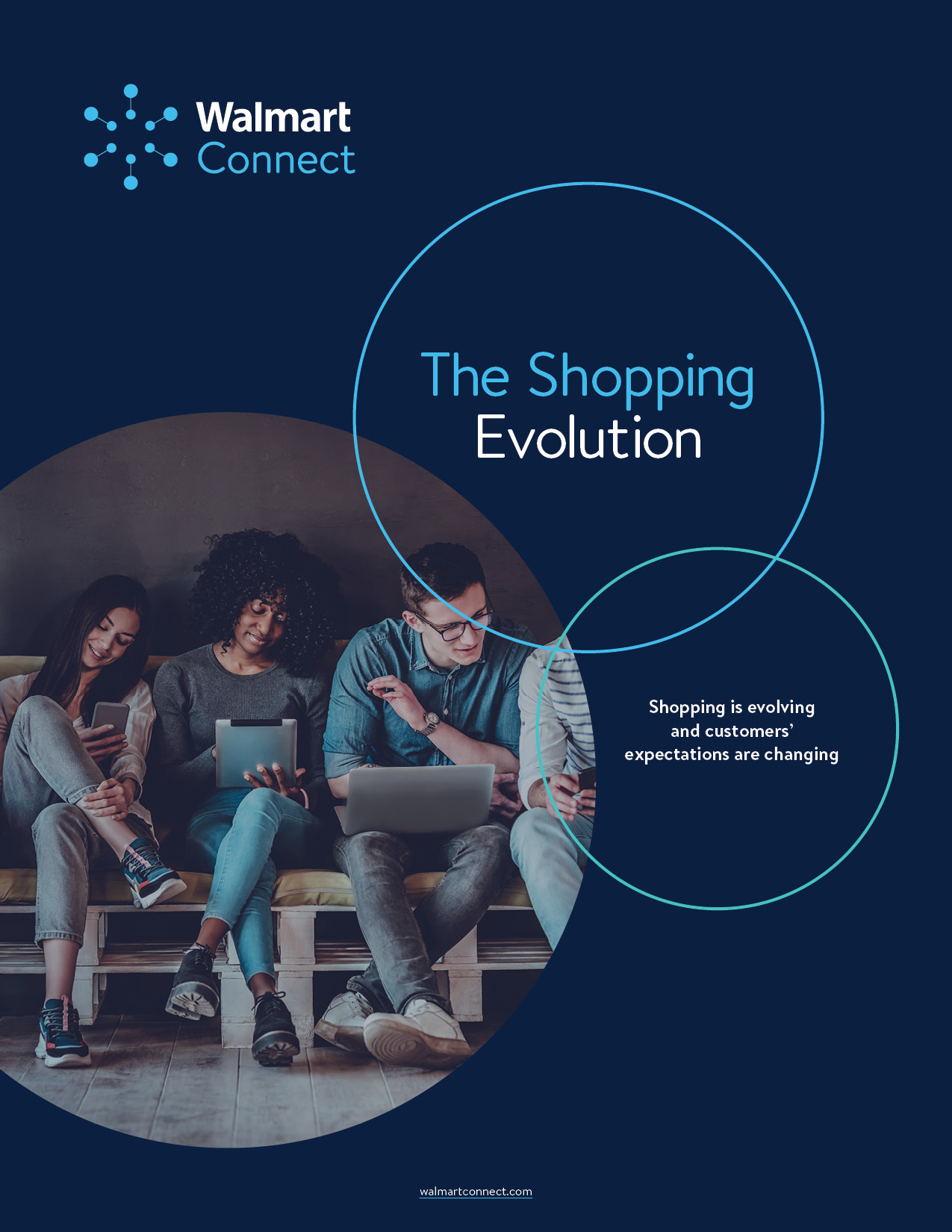 Walmart Connect

The Shopping Evolution

Shopping is evolving and customers' expectations are changing

walmartconnect.com