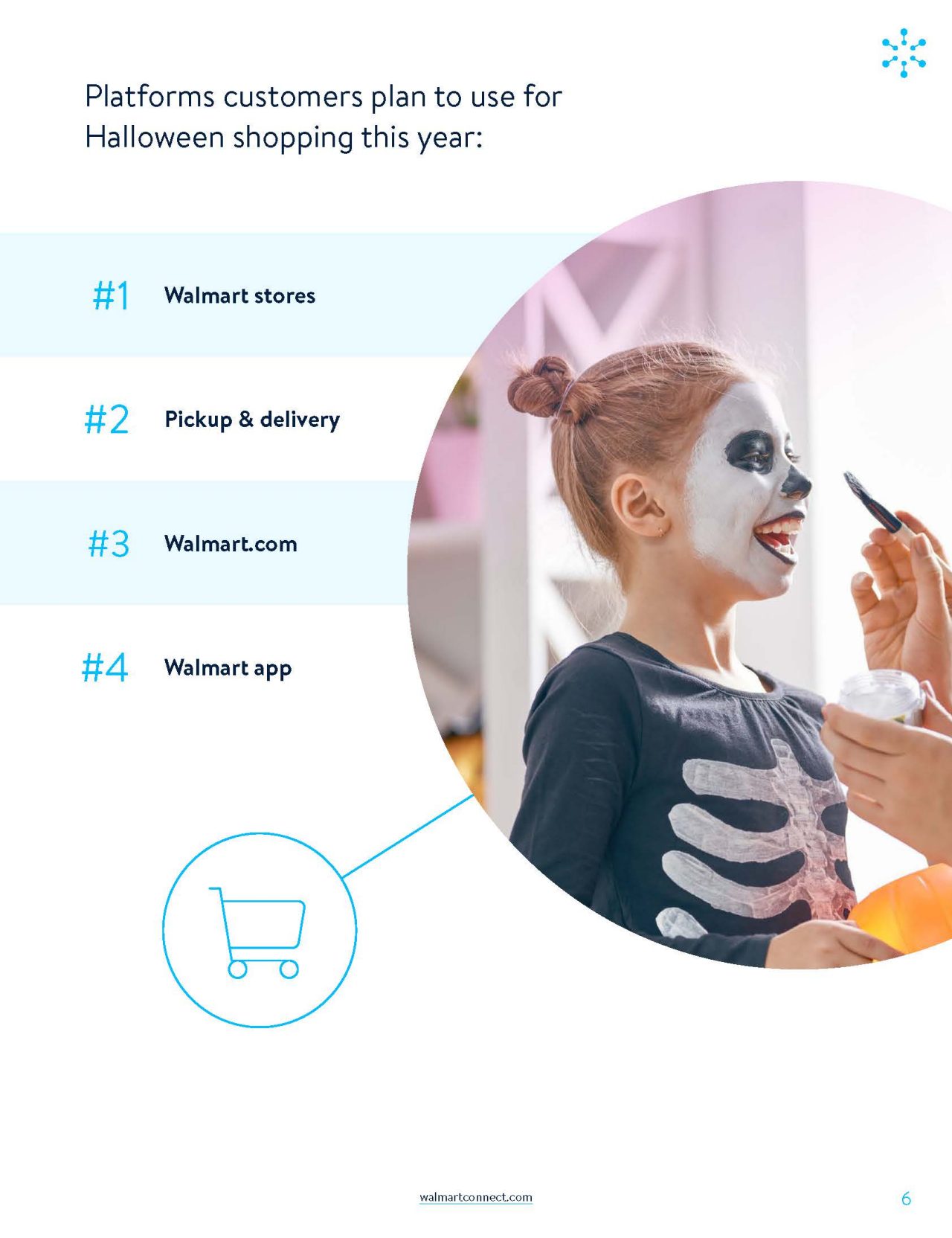 Platforms customers plan to use for Halloween shopping this year:

#1 Walmart stores

#2 Pickup & delivery

#3 Walmart.com

#4 Walmart app

walmartconnect.com

6